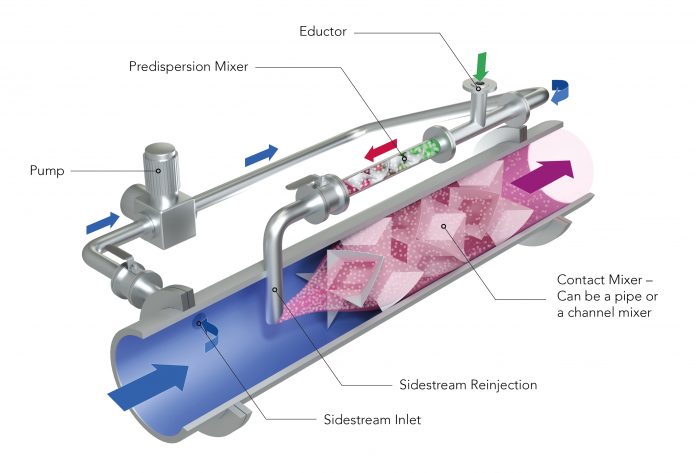 Eductor

Predispersion Mixer

Pump

Contact Mixer – Can be a pipe or a channel mixer

Sidestream Reinjection

Sidestream Inlet